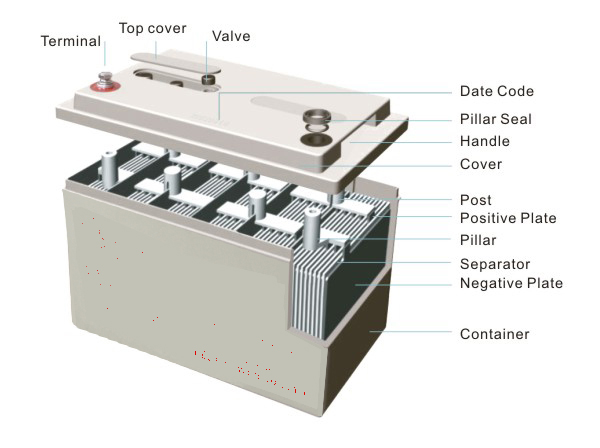 Terminal
Top cover
Valve
Date Code
Pillar Seal
Handle
Cover
Post
Positive Plate
Pillar
Separator
Negative Plate
Container